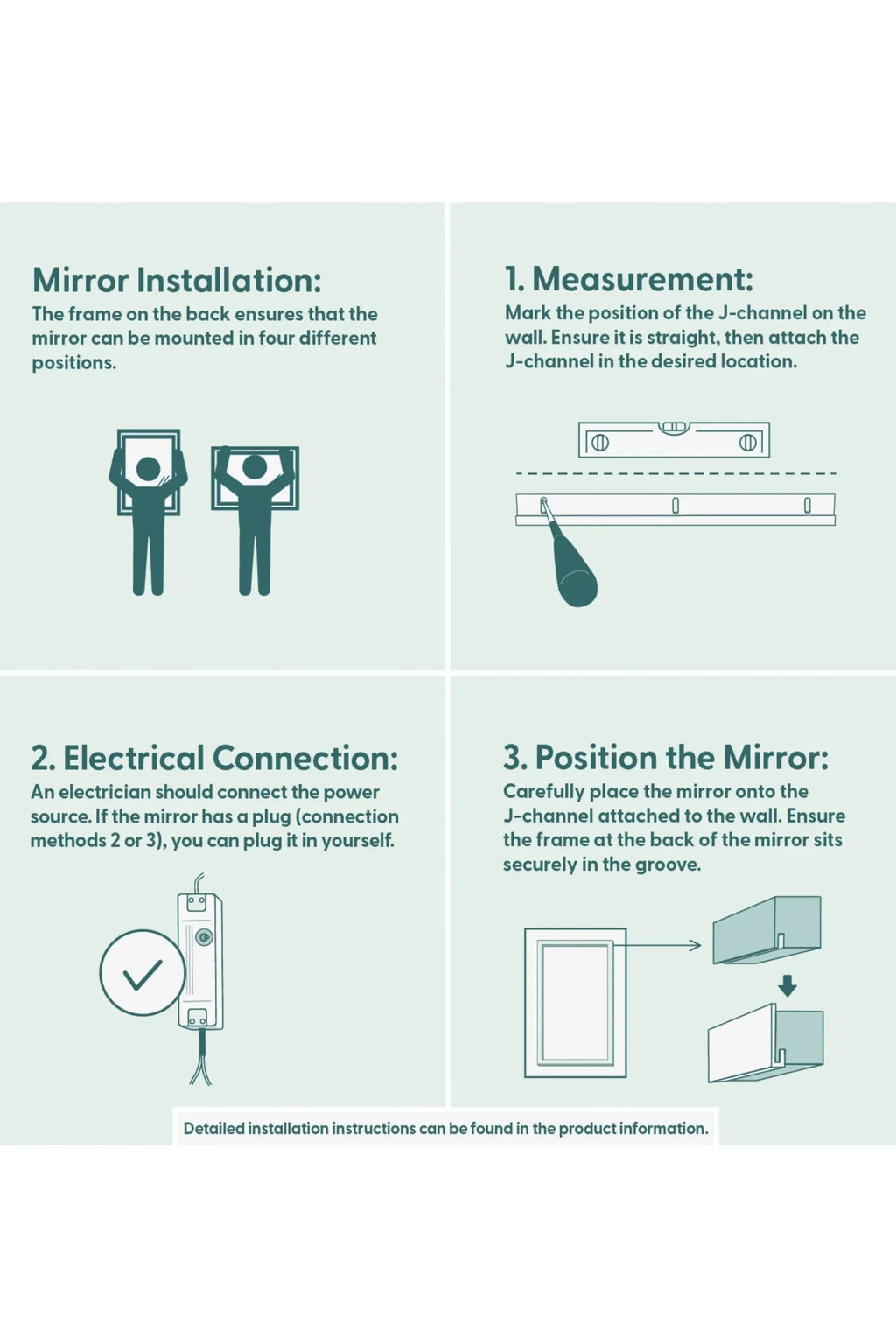 Mirror Installation:
The frame on the back ensures that the mirror can be mounted in four different positions.

1. Measurement:
Mark the position of the J-channel on the wall. Ensure it is straight, then attach the J-channel in the desired location.

2. Electrical Connection:
An electrician should connect the power source. If the mirror has a plug (connection methods 2 or 3), you can plug it in yourself.

3. Position the Mirror:
Carefully place the mirror onto the J-channel attached to the wall. Ensure the frame at the back of the mirror sits securely in the groove.

Detailed installation instructions can be found in the product information.